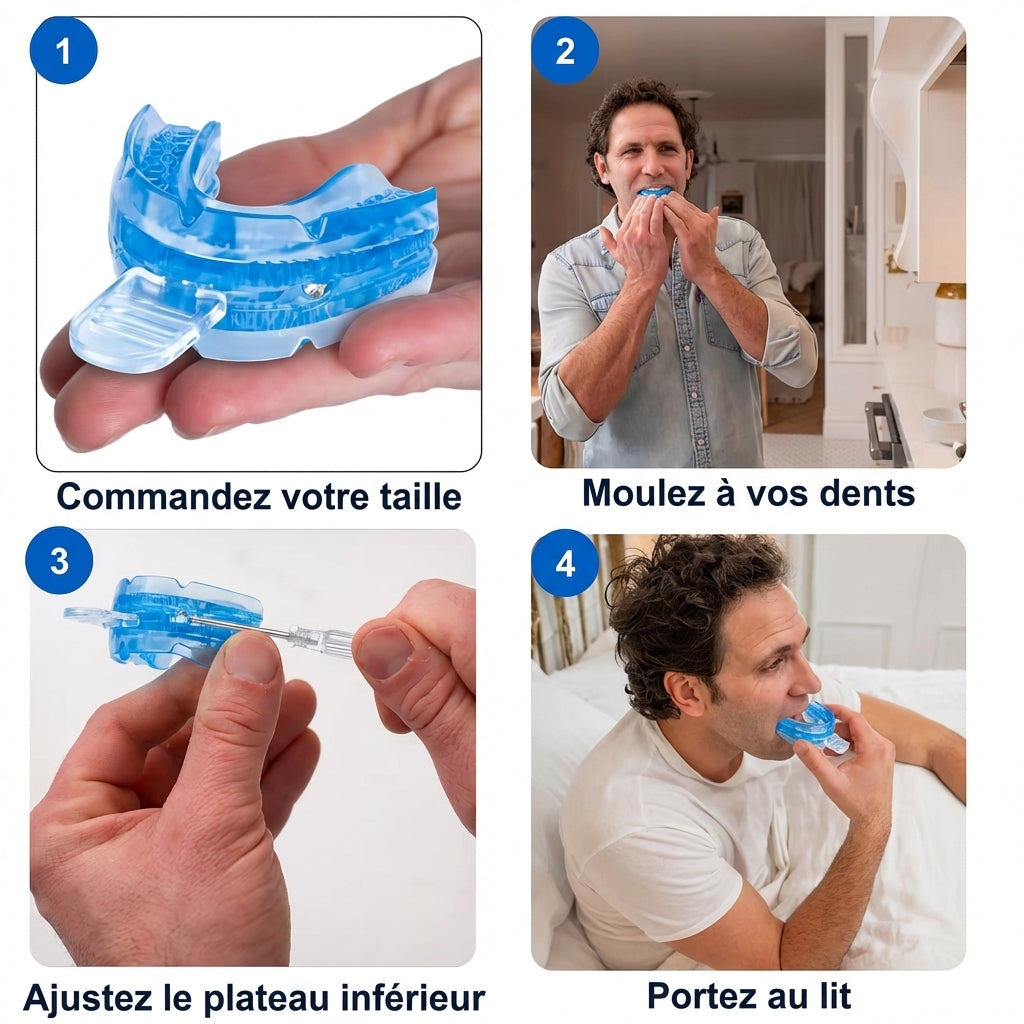 1

Commandez votre taille

2

Moulez à vos dents

3

Ajustez le plateau inférieur

4

Portez au lit